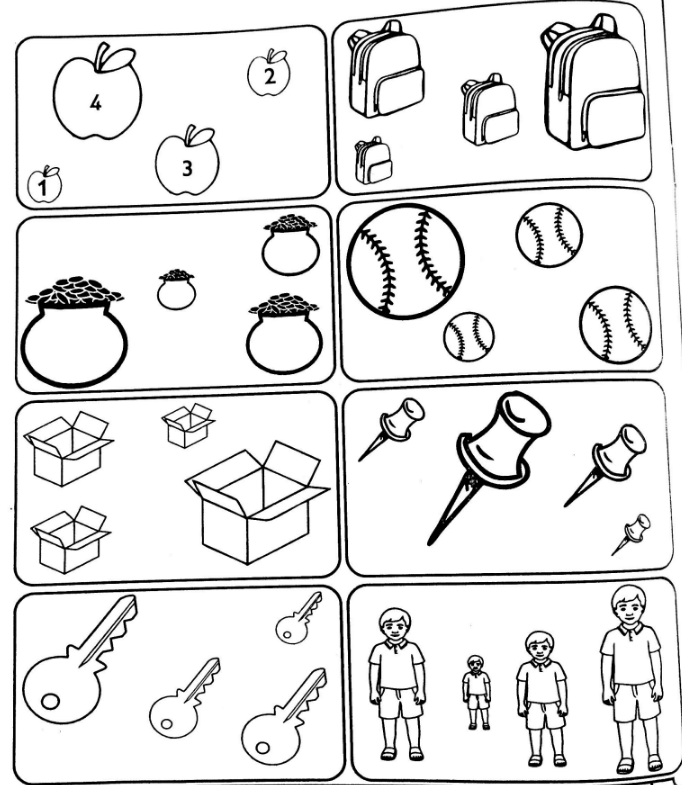 4

2

3

1